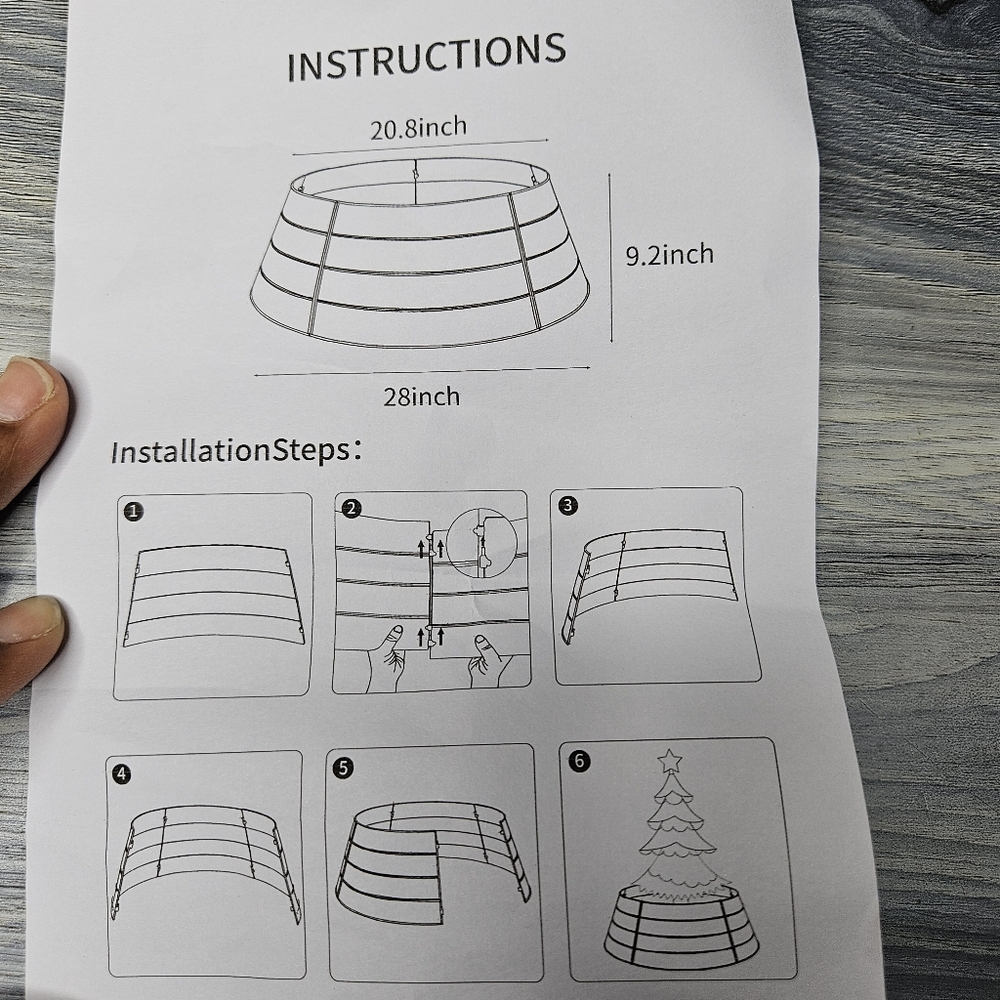 INSTRUCTIONS

20.8inch

9.2inch

28inch

InstallationSteps:

1

2

3

4

5

6